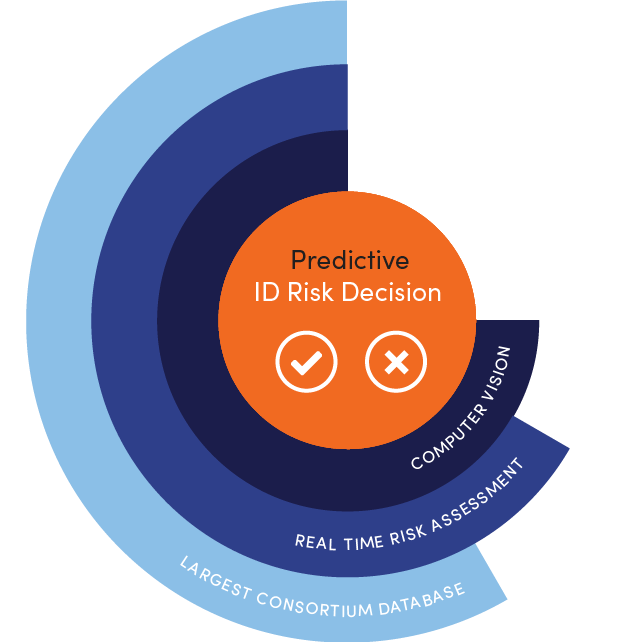 Predictive
ID Risk Decision

COMPUTER VISION

REAL TIME RISK ASSESSMENT

LARGEST CONSORTIUM DATABASE